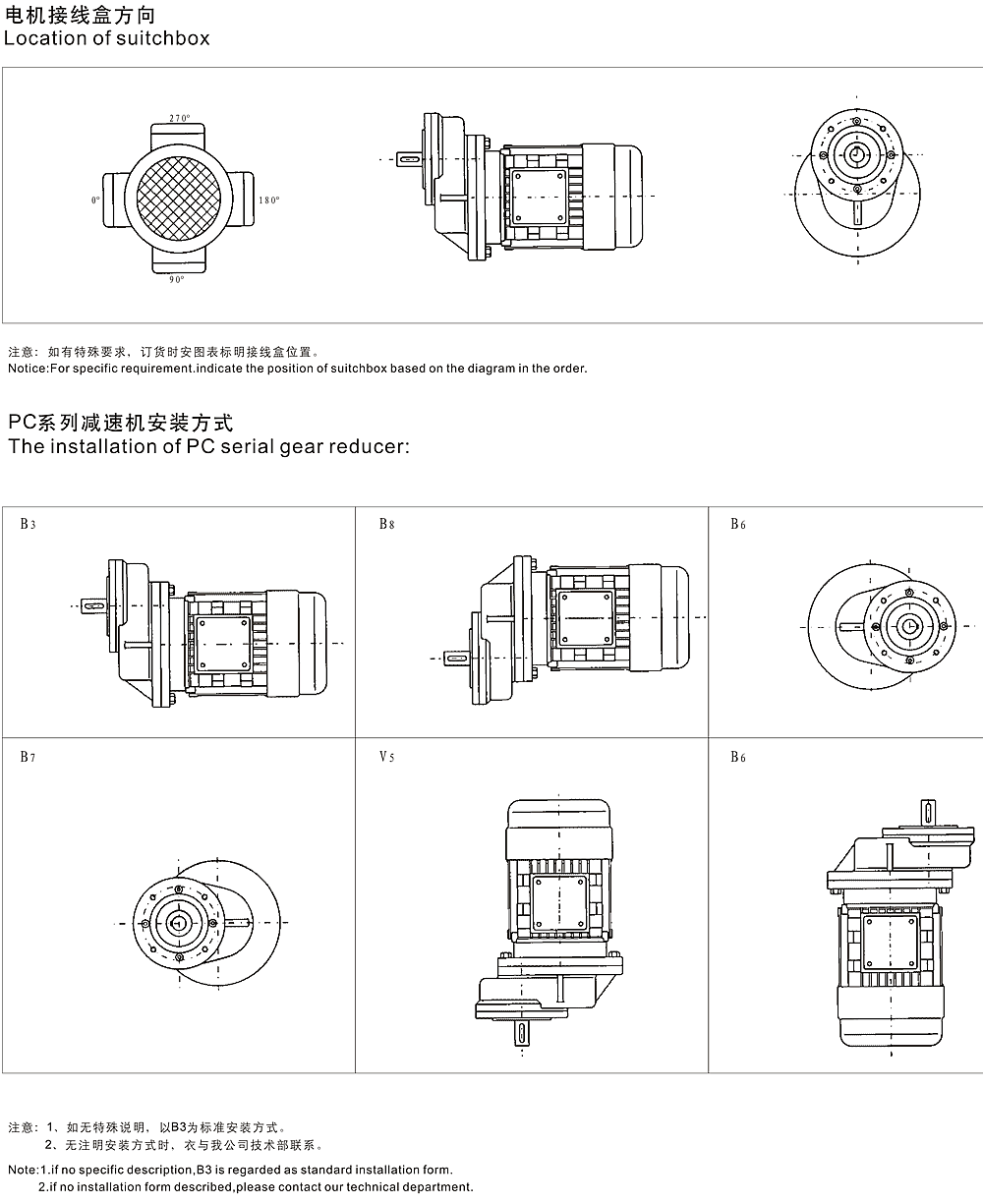 电机接线盒方向
Location of suitchbox

270°
0°
180°
90°

注意：如有特殊要求，订货时安图表标明接线盒位置。
Notice:For specific requirement.indicate the position of suitchbox based on the diagram in the order.

PC系列减速机安装方式
The installation of PC serial gear reducer:

B3

B8

B6

B7

V5

B6

注意：1、如无特殊说明，以B3为标准安装方式。
2、无注明安装方式时，衣与我公司技术部联系。

Note:1.if no specific description,B3 is regarded as standard installation form.
2.if no installation form described,please contact our technical department.